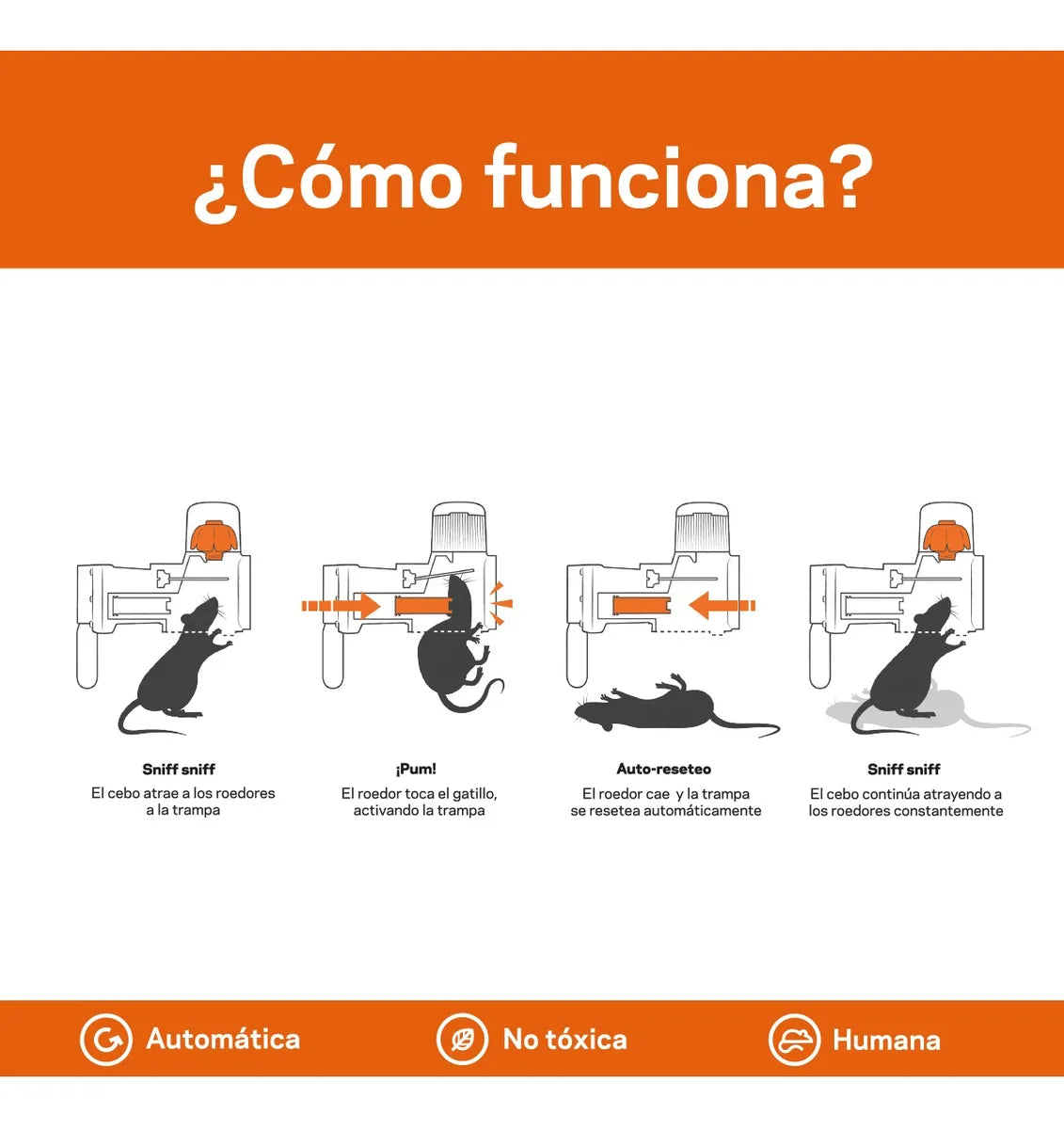 ¿Cómo funciona?

Sniff sniff
El cebo atrae a los roedores a la trampa

¡Pum!
El roedor toca el gatillo, activando la trampa

Auto-reseteo
El roedor cae y la trampa se resetea automáticamente

Sniff sniff
El cebo continúa atrayendo a los roedores constantemente

Automática

No tóxica

Humana